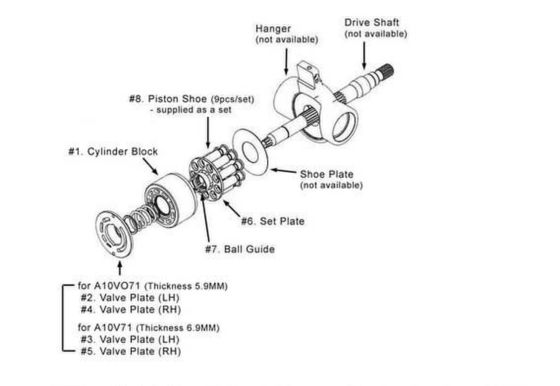 Hanger
(not available)

Drive Shaft
(not available)

#8. Piston Shoe (9pcs/set)
- supplied as a set

#1. Cylinder Block

Shoe Plate
(not available)

#6. Set Plate

#7. Ball Guide

for A10VO71 (Thickness 5.9MM)
#2. Valve Plate (LH)
#4. Valve Plate (RH)

for A10V71 (Thickness 6.9MM)
#3. Valve Plate (LH)
#5. Valve Plate (RH)